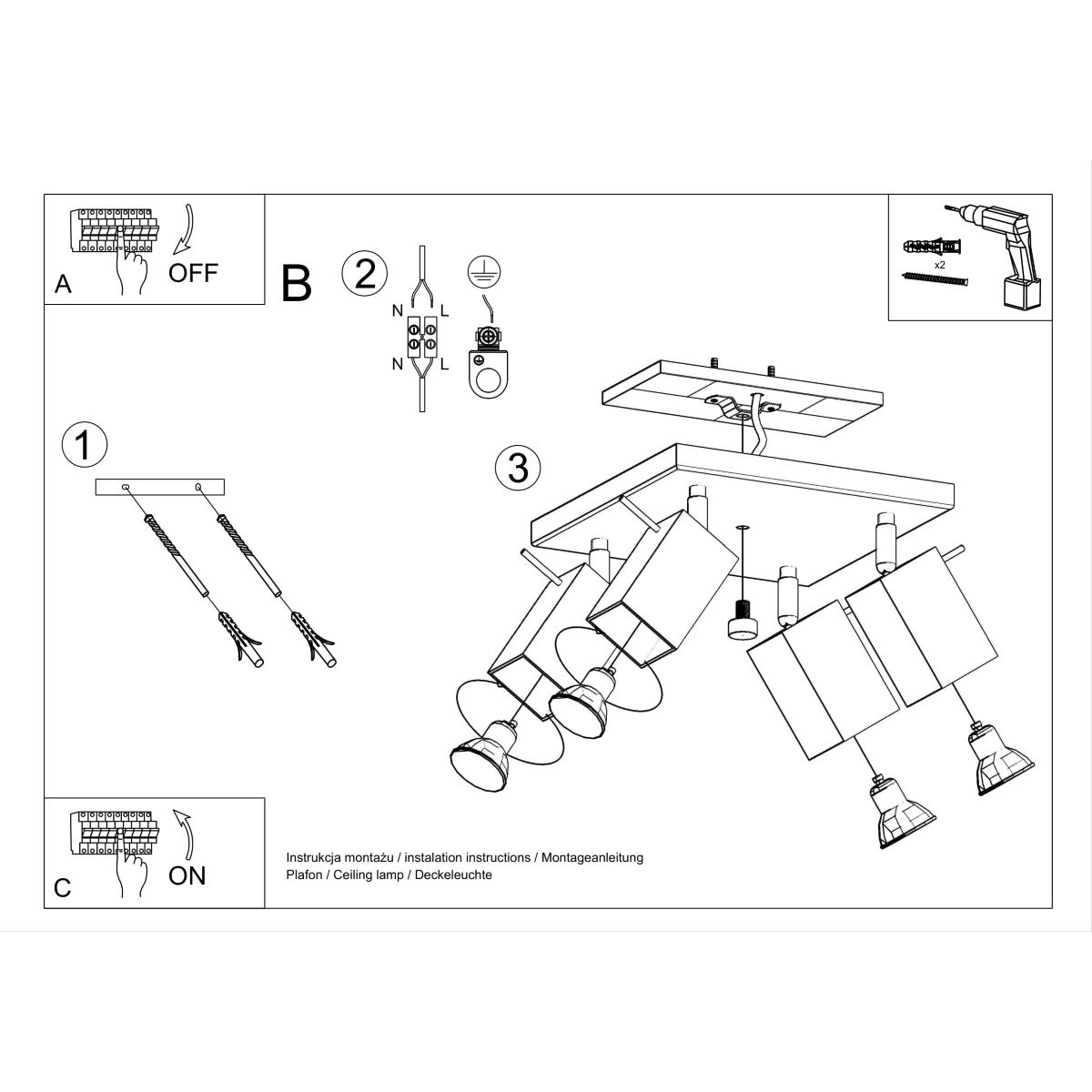 A
OFF

B
2
N
L
N
L

x2

1

3

C
ON

Instrukcja montażu / instalation instructions / Montageanleitung
Plafon / Ceiling lamp / Deckeleuchte