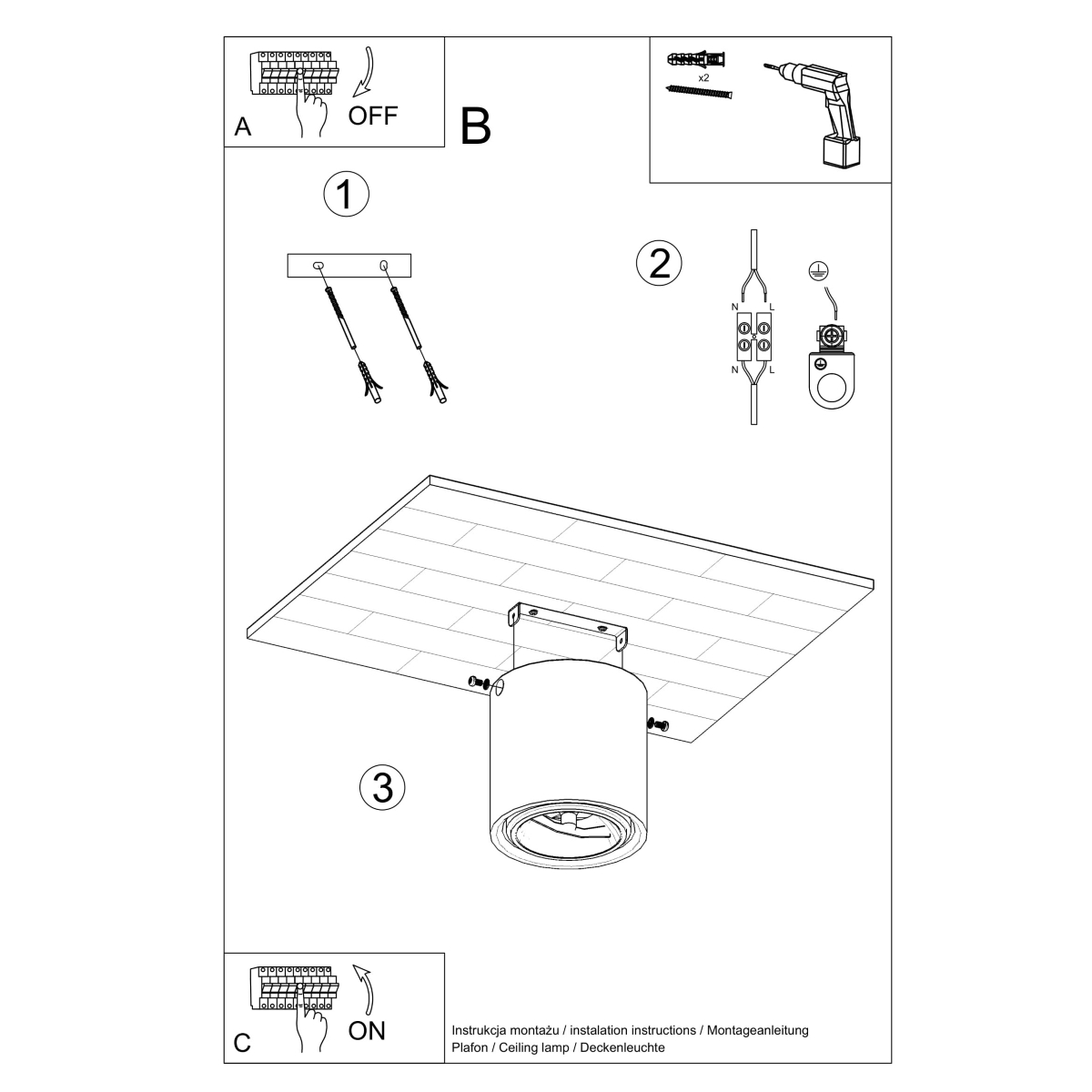 A
OFF

B

x2

1

2

N L
N L

3

C
ON

Instrukcja montażu / instalation instructions / Montageanleitung
Plafon / Ceiling lamp / Deckenleuchte