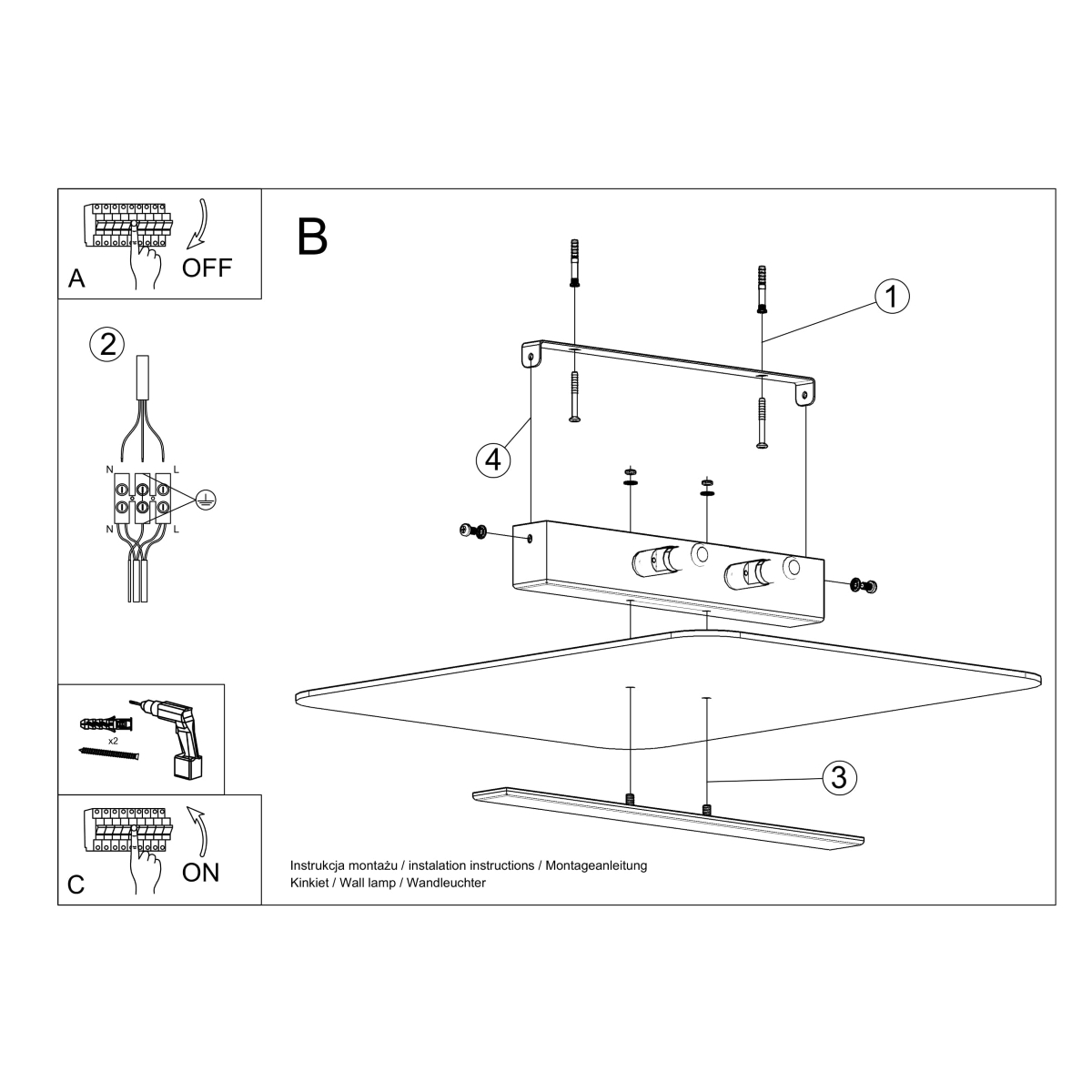 A
OFF

2

N
L
N
L

x2

C
ON

B

1

4

3

Instrukcja montażu / instalation instructions / Montageanleitung
Kinkiet / Wall lamp / Wandleuchter