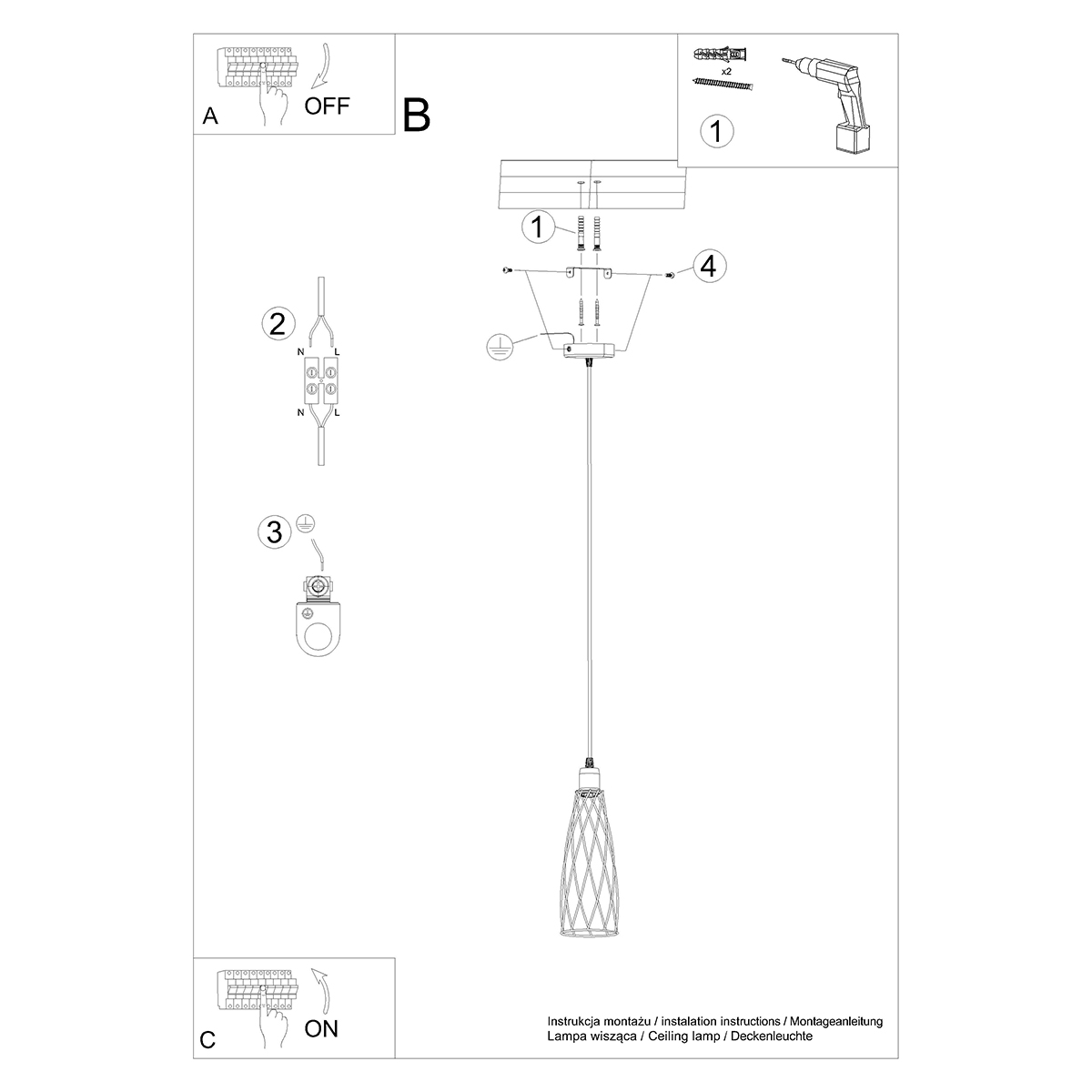 A
OFF

B

x2
1

1

4

2
N L
N L

3

C
ON

Instrukcja montażu / instalation instructions / Montageanleitung
Lampa wisząca / Ceiling lamp / Deckenleuchte