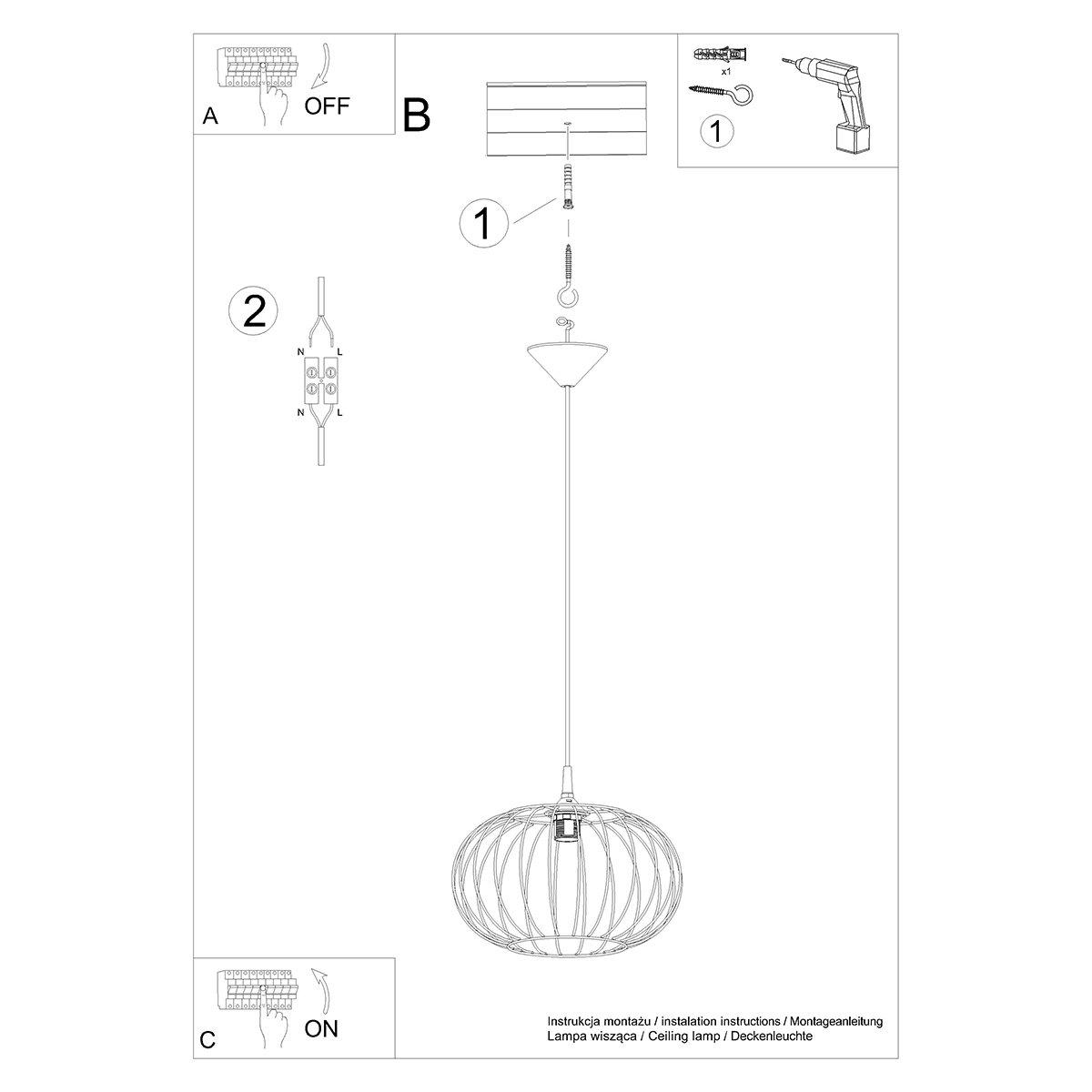 A
OFF

B

x1

1

1

2

N L

N L

C
ON

Instrukcja montażu / instalation instructions / Montageanleitung
Lampa wisząca / Ceiling lamp / Deckenleuchte