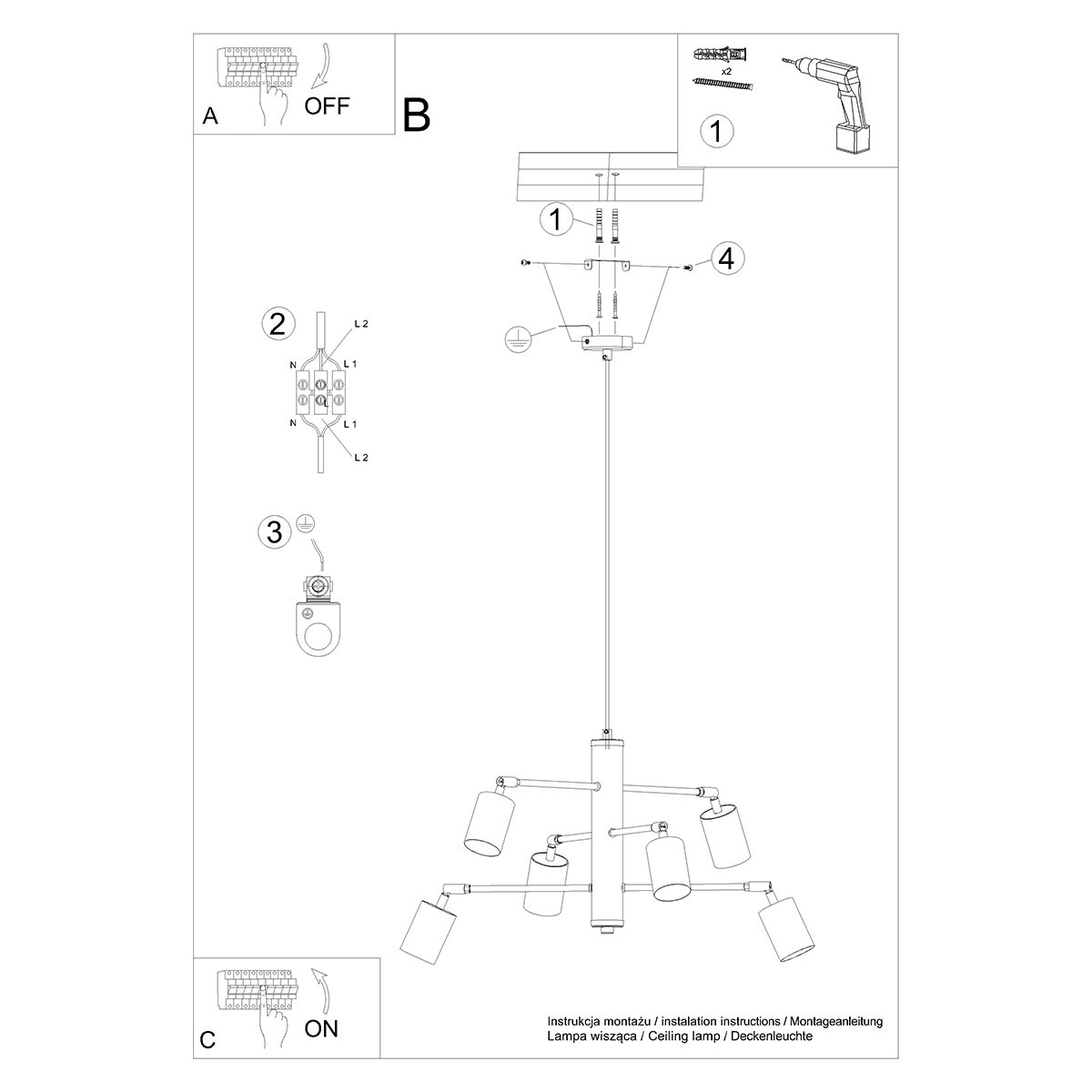 A
OFF

B

x2
1

1

4

2
L 2
N
L 1
L
N
L 1
L 2

3

C
ON

Instrukcja montażu / instalation instructions / Montageanleitung
Lampa wisząca / Ceiling lamp / Deckenleuchte