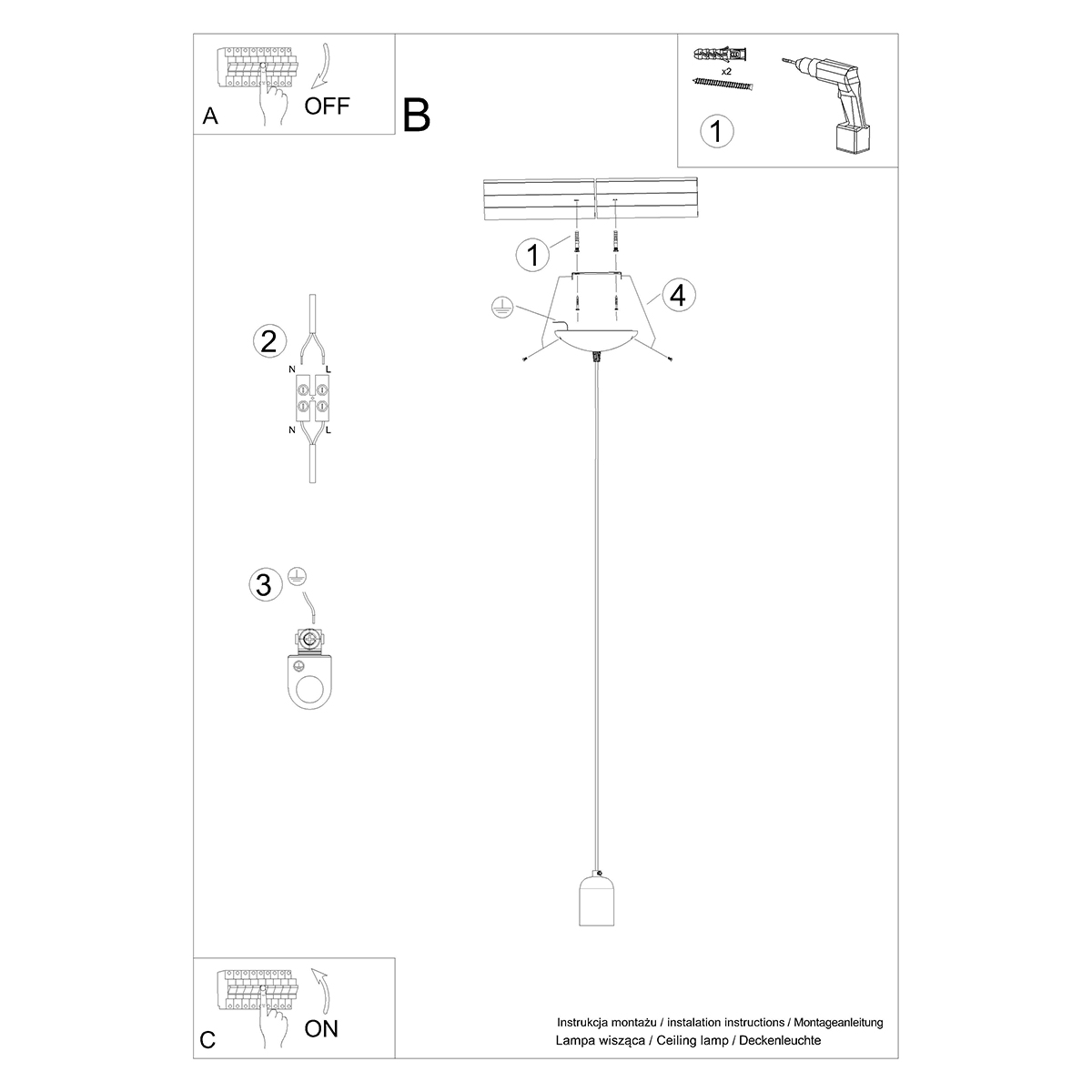 A
OFF

B

x2
1

1
4

2
N L
N L

3

C
ON

Instrukcja montażu / instalation instructions / Montageanleitung
Lampa wisząca / Ceiling lamp / Deckenleuchte