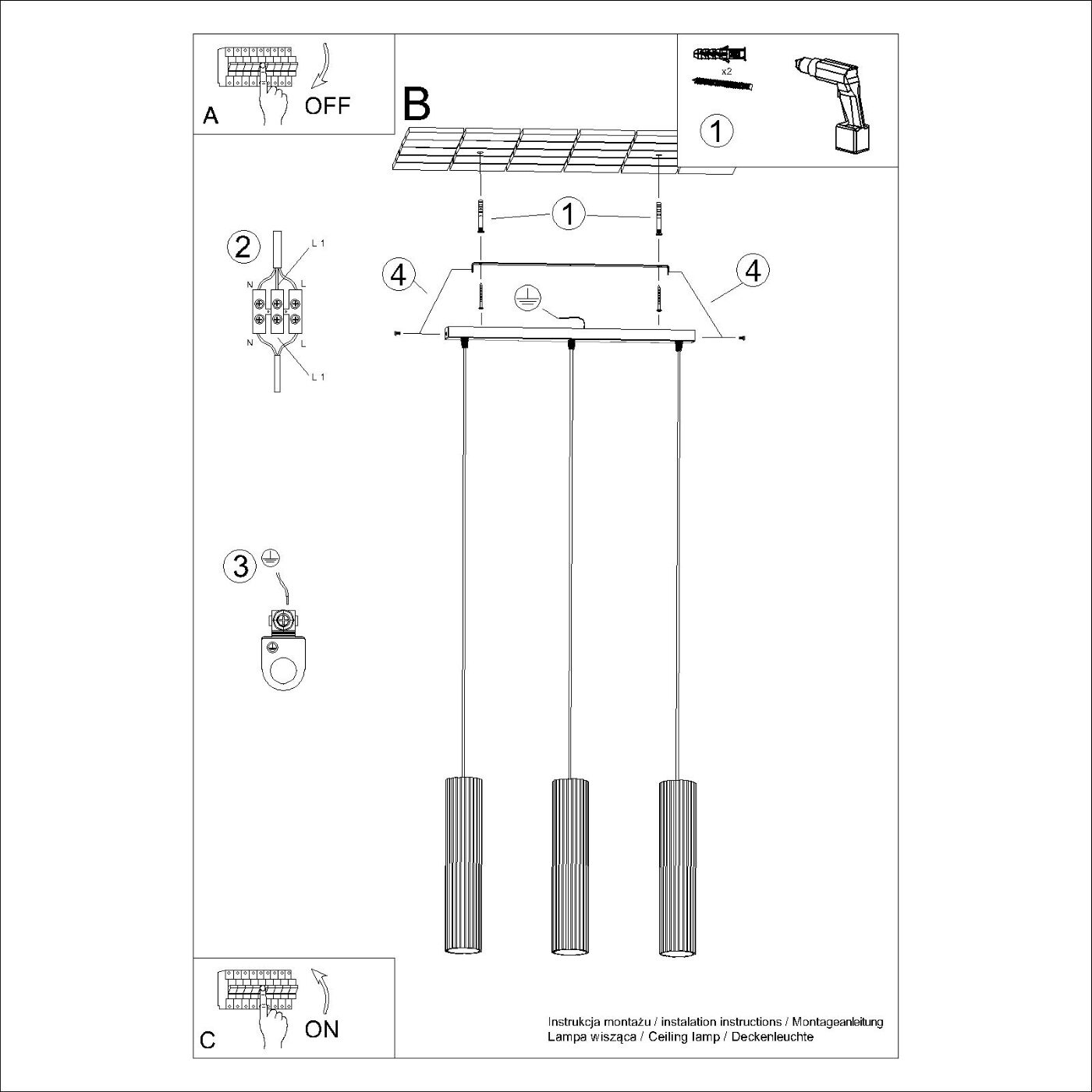 A
OFF

B

x2

1

1

2
L 1
N
L
N
L
L 1

4

4

3

C
ON

Instrukcja montażu / instalation instructions / Montageanleitung
Lampa wisząca / Ceiling lamp / Deckenleuchte