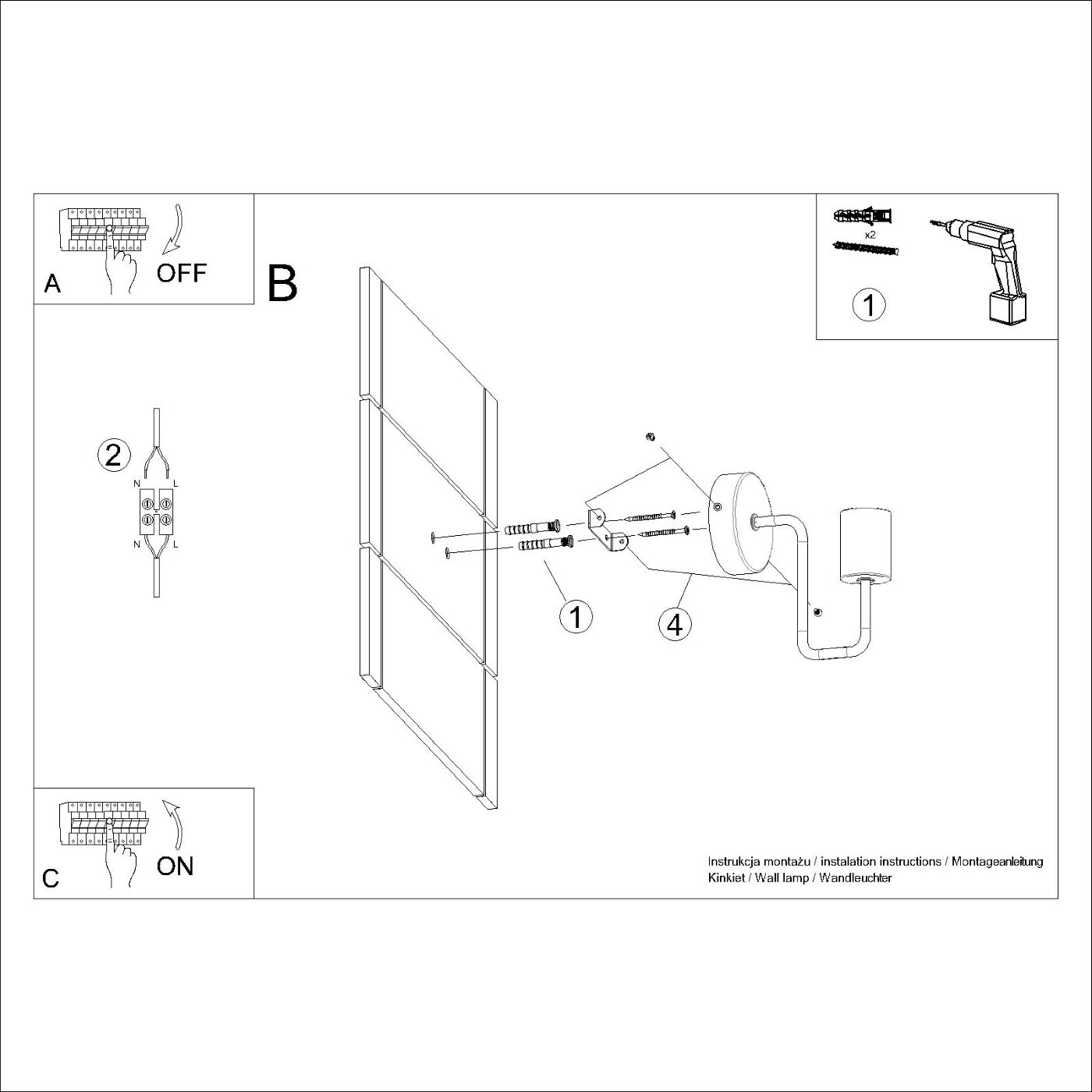 A OFF

B

x2

1

2

N L

N L

1

4

C ON

Instrukcja montażu / instalation instructions / Montageanleitung
Kinkiet / Wall lamp / Wandleuchter